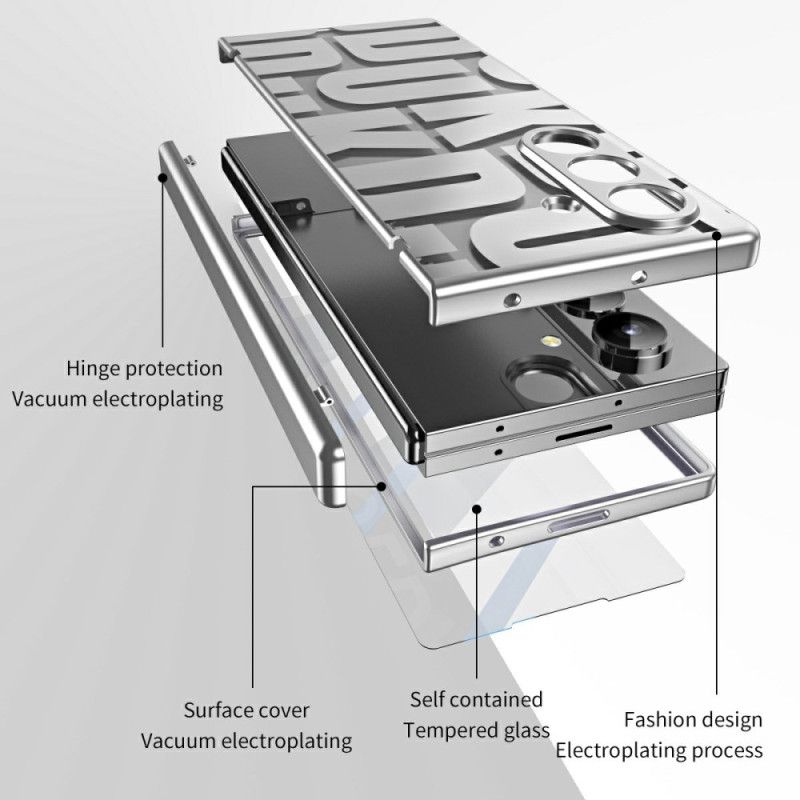 Hinge protection
Vacuum electroplating

Surface cover
Vacuum electroplating

Self contained
Tempered glass

Fashion design
Electroplating process